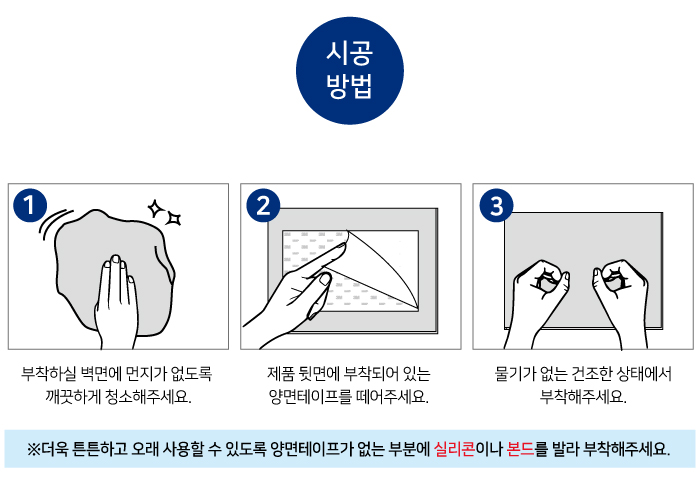 시공
방법

1

부착하실 벽면에 먼지가 없도록 깨끗하게 청소해주세요.

2

제품 뒷면에 부착되어 있는 양면테이프를 떼어주세요.

3

물기가 없는 건조한 상태에서 부착해주세요.

※더욱 튼튼하고 오래 사용할 수 있도록 양면테이프가 없는 부분에 실리콘이나 본드를 발라 부착해주세요.